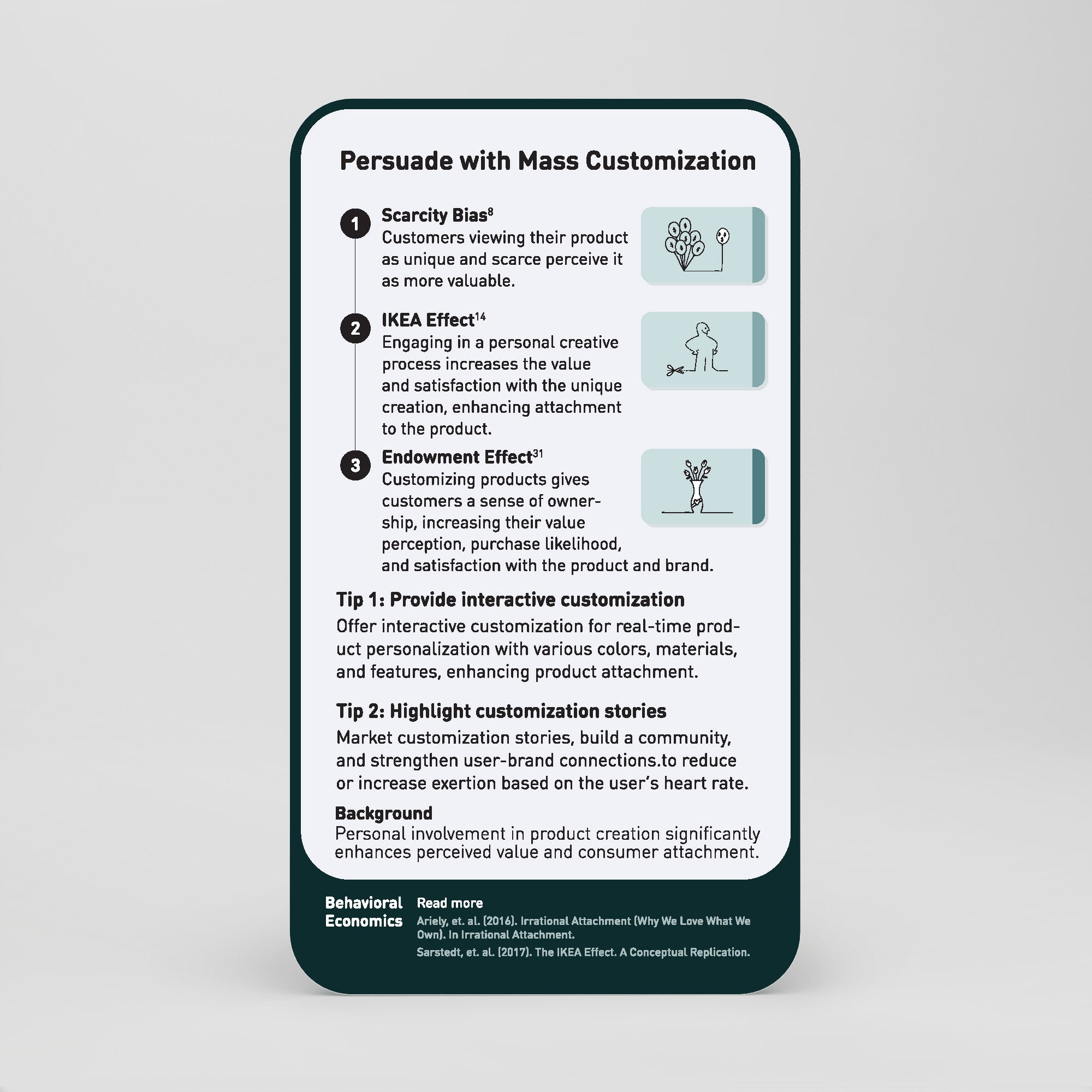 Persuade with Mass Customization

1 Scarcity Bias$^{8}$
Customers viewing their product as unique and scarce perceive it as more valuable.

2 IKEA Effect$^{14}$
Engaging in a personal creative process increases the value and satisfaction with the unique creation, enhancing attachment to the product.

3 Endowment Effect$^{31}$
Customizing products gives customers a sense of ownership, increasing their value perception, purchase likelihood, and satisfaction with the product and brand.

Tip 1: Provide interactive customization
Offer interactive customization for real-time product personalization with various colors, materials, and features, enhancing product attachment.

Tip 2: Highlight customization stories
Market customization stories, build a community, and strengthen user-brand connections.to reduce or increase exertion based on the user's heart rate.

Background
Personal involvement in product creation significantly enhances perceived value and consumer attachment.

Behavioral Economics

Read more
Ariely, et. al. (2016). Irrational Attachment (Why We Love What We Own). In Irrational Attachment.
Sarstedt, et. al. (2017). The IKEA Effect. A Conceptual Replication.